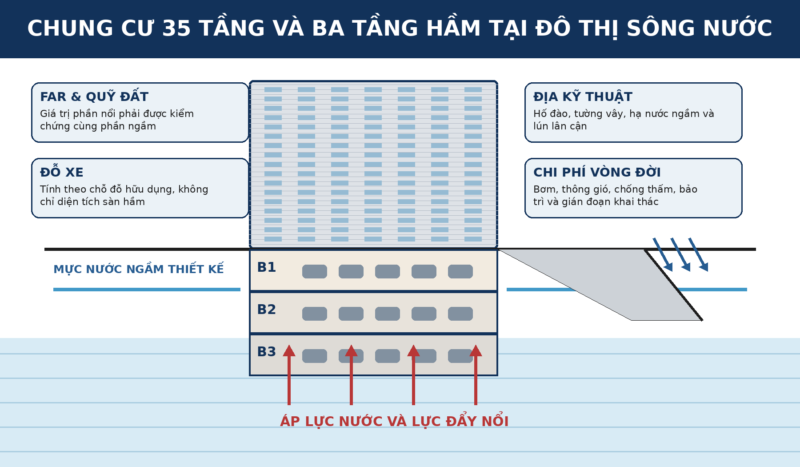 CHUNG CƯ 35 TẦNG VÀ BA TẦNG HẦM TẠI ĐÔ THỊ SÔNG NƯỚC

FAR & QUỸ ĐẤT
Giá trị phần nổi phải được kiểm chứng cùng phần ngầm

ĐỖ XE
Tính theo chỗ đỗ hữu dụng, không chỉ diện tích sàn hầm

ĐỊA KỸ THUẬT
Hố đào, tường vây, hạ nước ngầm và lún lân cận

CHI PHÍ VÒNG ĐỜI
Bơm, thông gió, chống thấm, bảo trì và gián đoạn khai thác

MỰC NƯỚC NGẦM THIẾT KẾ

B1

B2

B3

ÁP LỰC NƯỚC VÀ LỰC ĐẨY NỔI